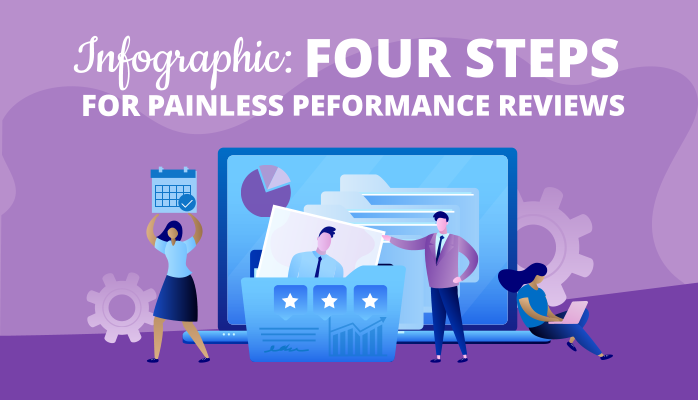 Infographic: FOUR STEPS FOR PAINLESS PEFORMANCE REVIEWS