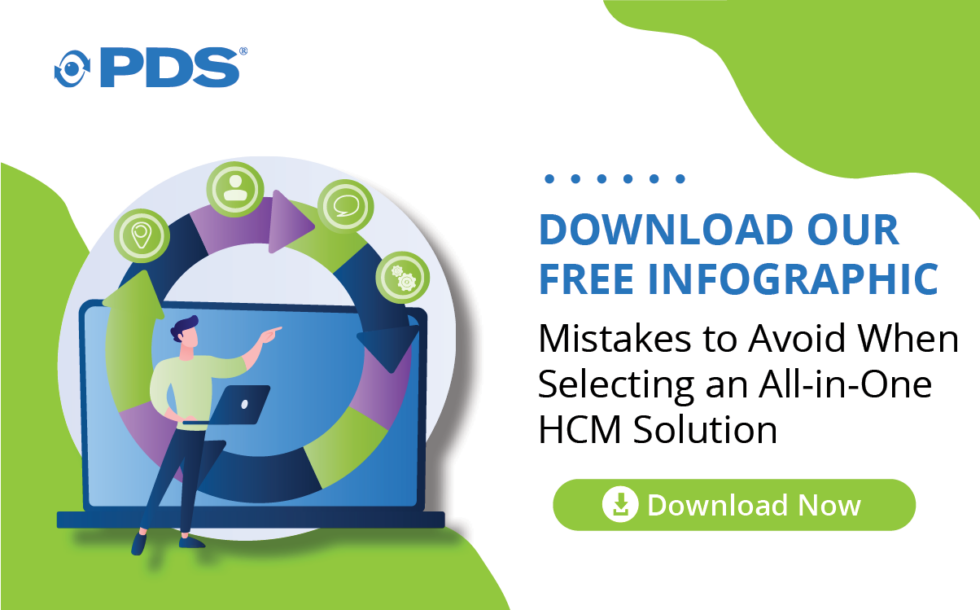 PDS®

DOWNLOAD OUR FREE INFOGRAPHIC

Mistakes to Avoid When Selecting an All-in-One HCM Solution

Download Now